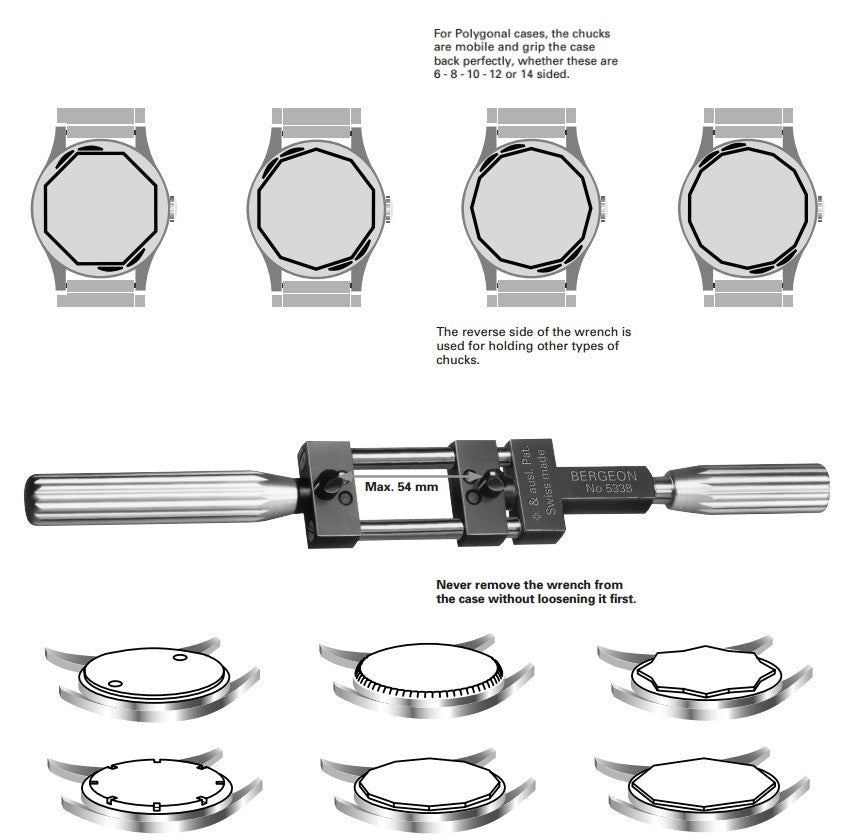 For Polygonal cases, the chucks are mobile and grip the case back perfectly, whether these are 6 - 8 - 10 - 12 or 14 sided.

The reverse side of the wrench is used for holding other types of chucks.

Max. 54 mm

+ & ausl. Pat. Swiss made

BERGEON
No 5338

Never remove the wrench from the case without loosening it first.