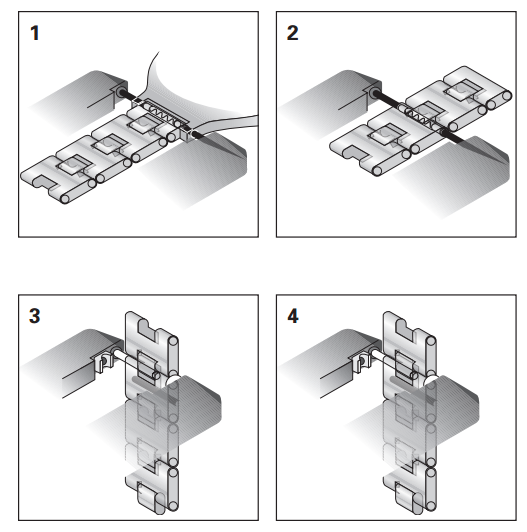 1

2

3

4